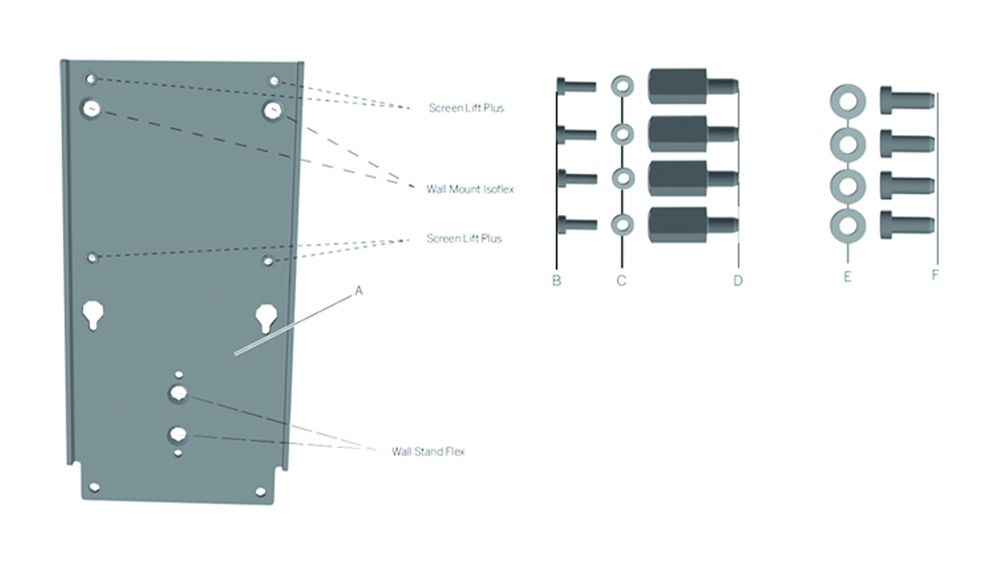 Screen Lift Plus

Wall Mount Isoflex

Screen Lift Plus

A

Wall Stand Flex

B

C

D

E

F